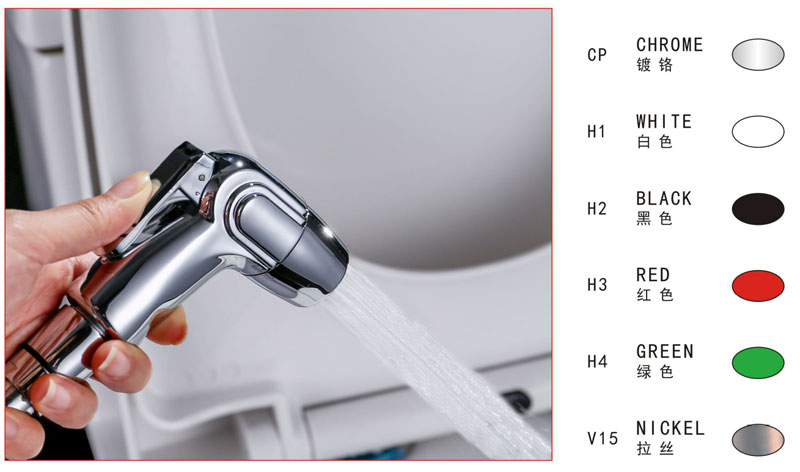 CP CHROME 镀铬

H1 WHITE 白色

H2 BLACK 黑色

H3 RED 红色

H4 GREEN 绿色

V15 NICKEL 拉丝