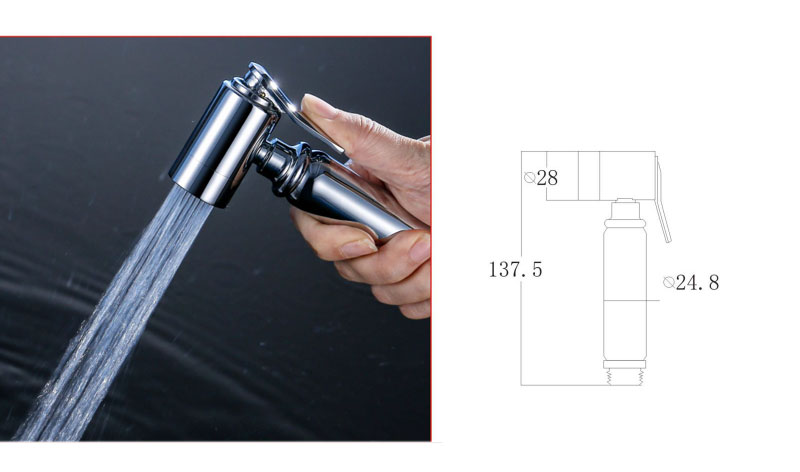 ⌀28

137.5

⌀24.8